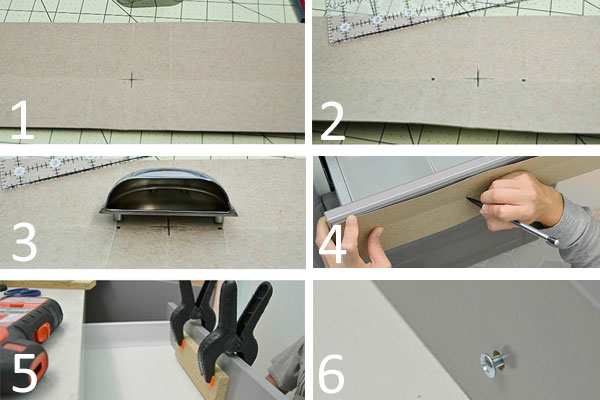 1

2

3

4

5

6